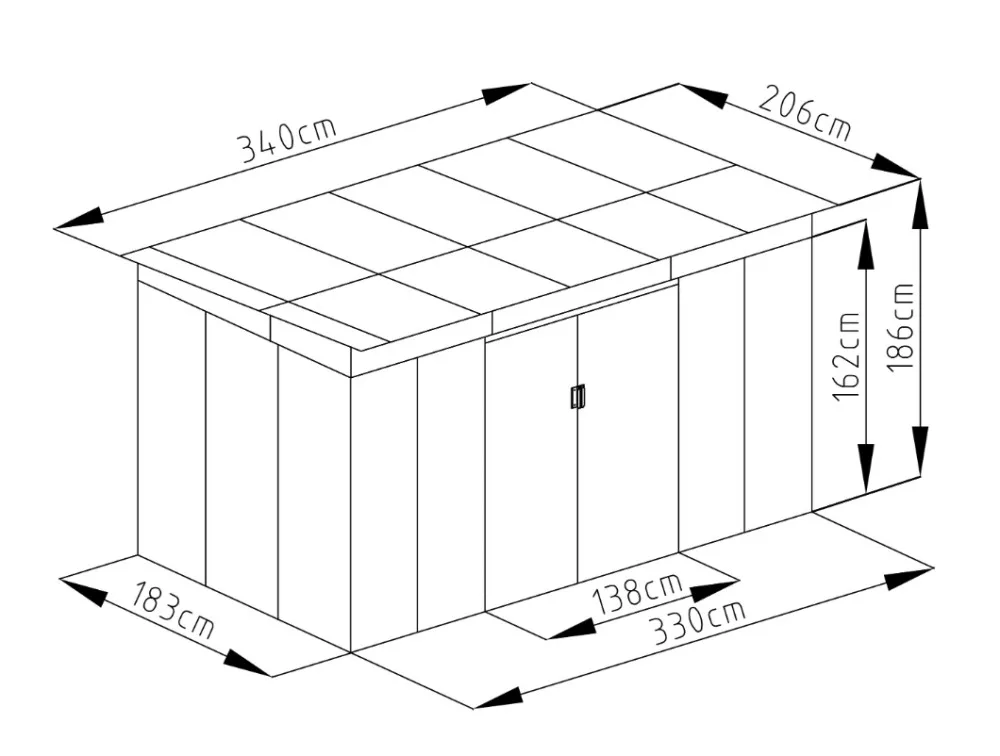 340cm
206cm
162cm
186cm
183cm
138cm
330cm