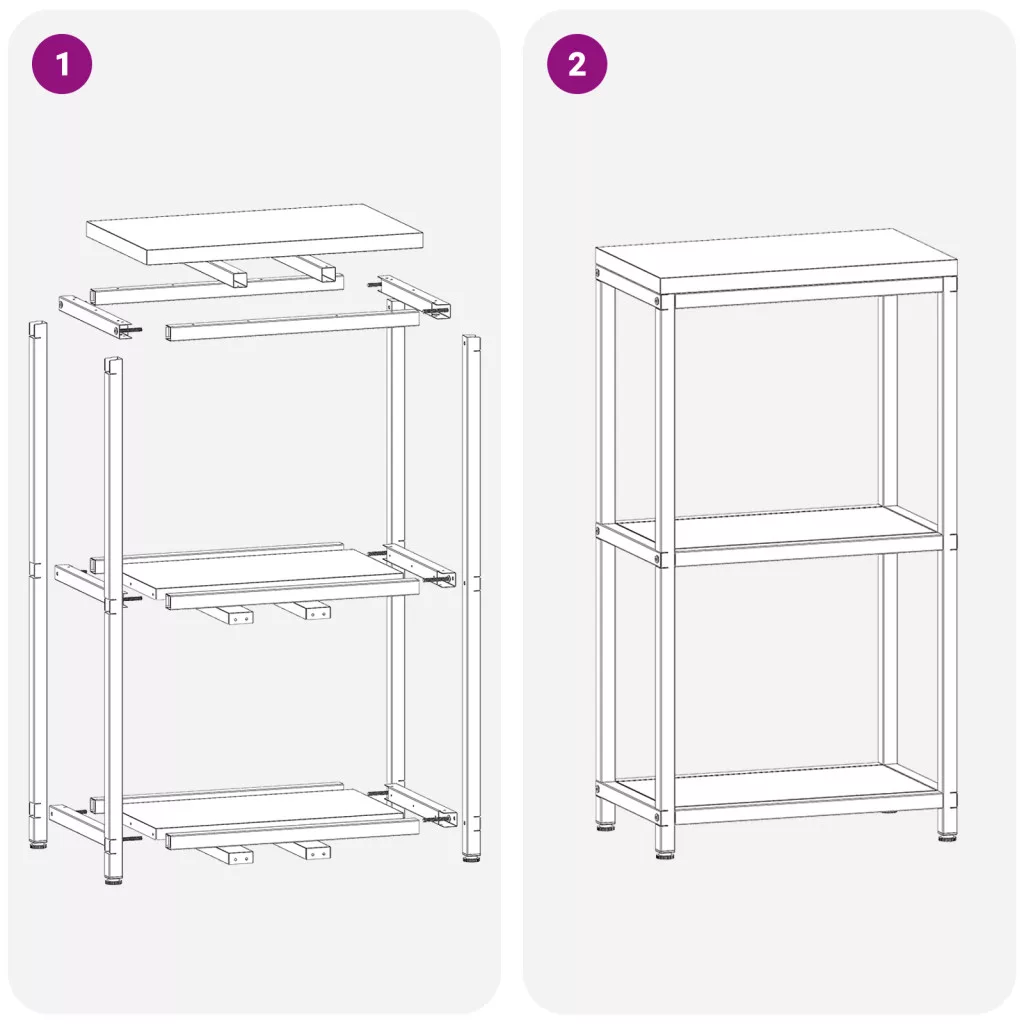 1

2