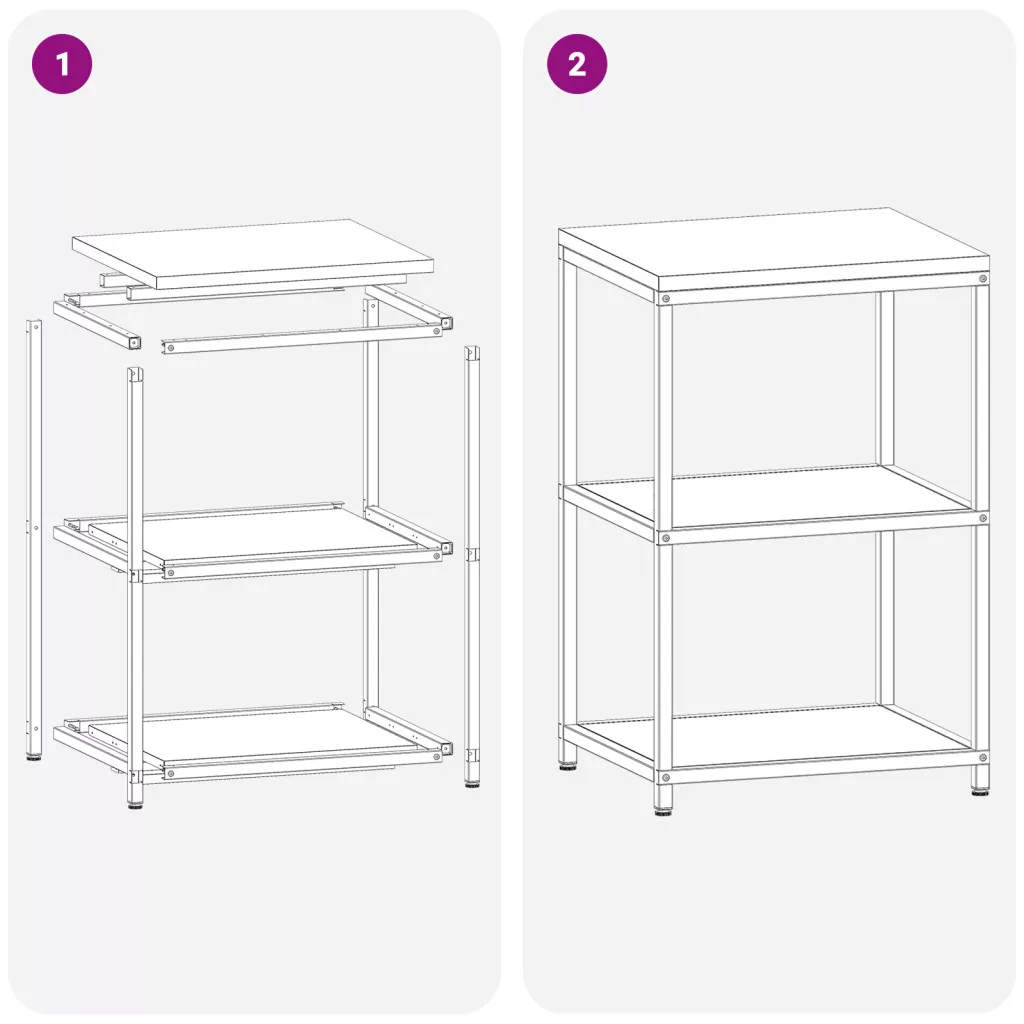 1

2