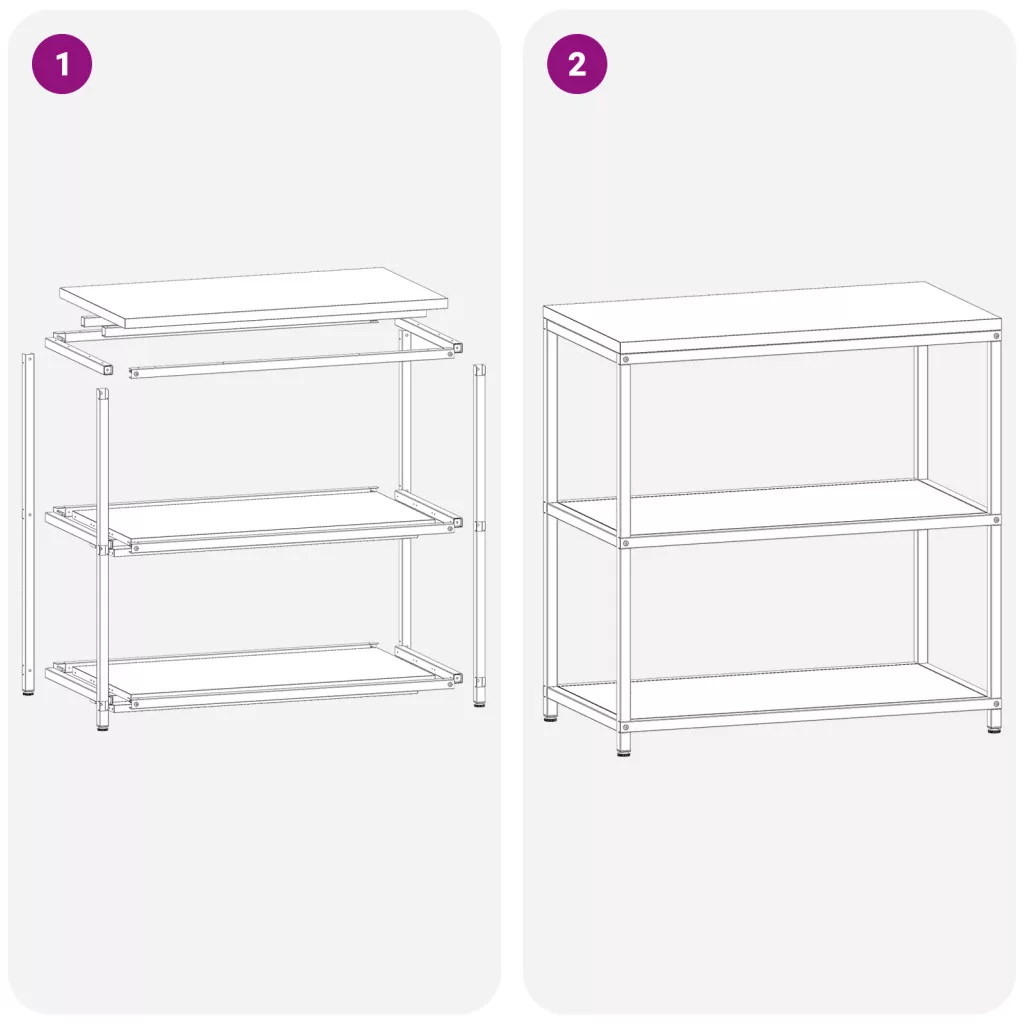 1

2