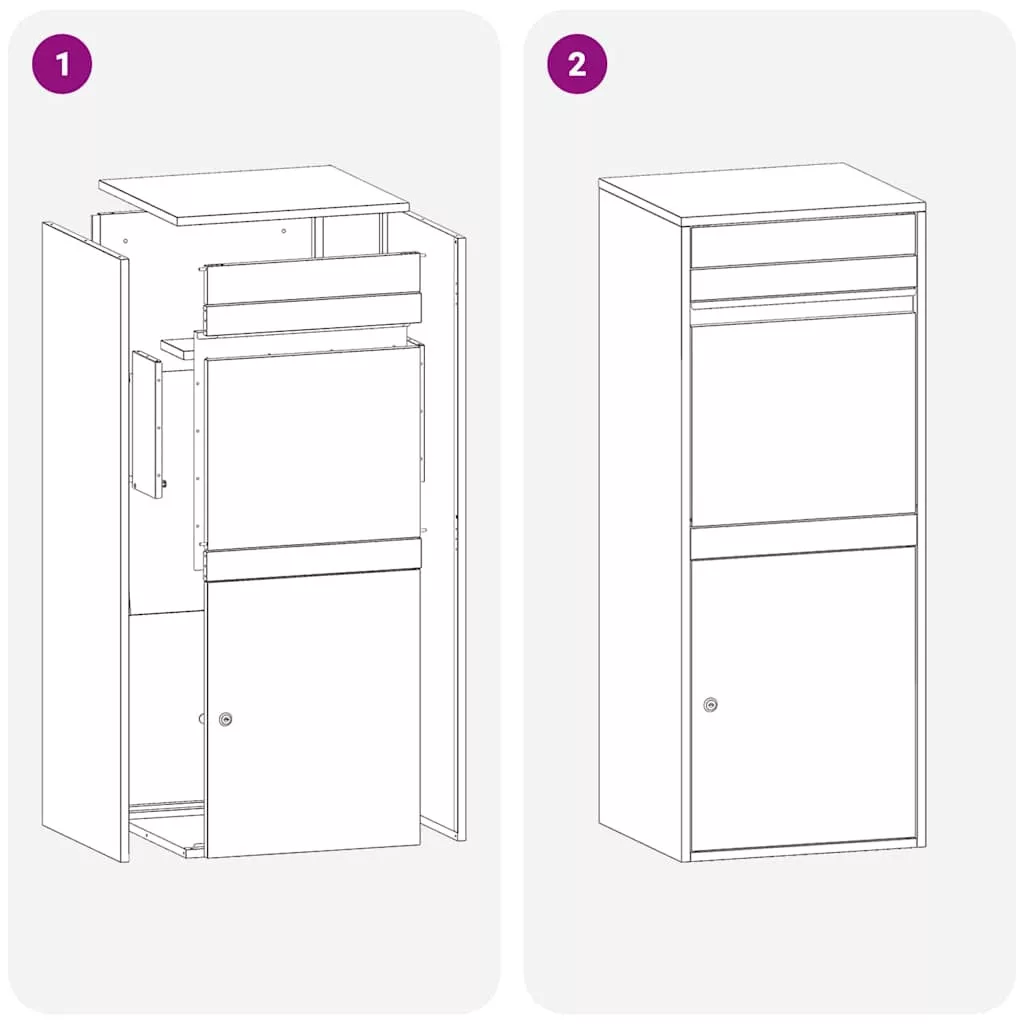 1

2