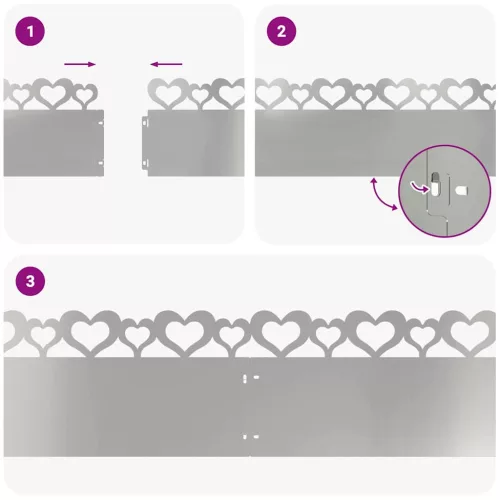 1

2

3