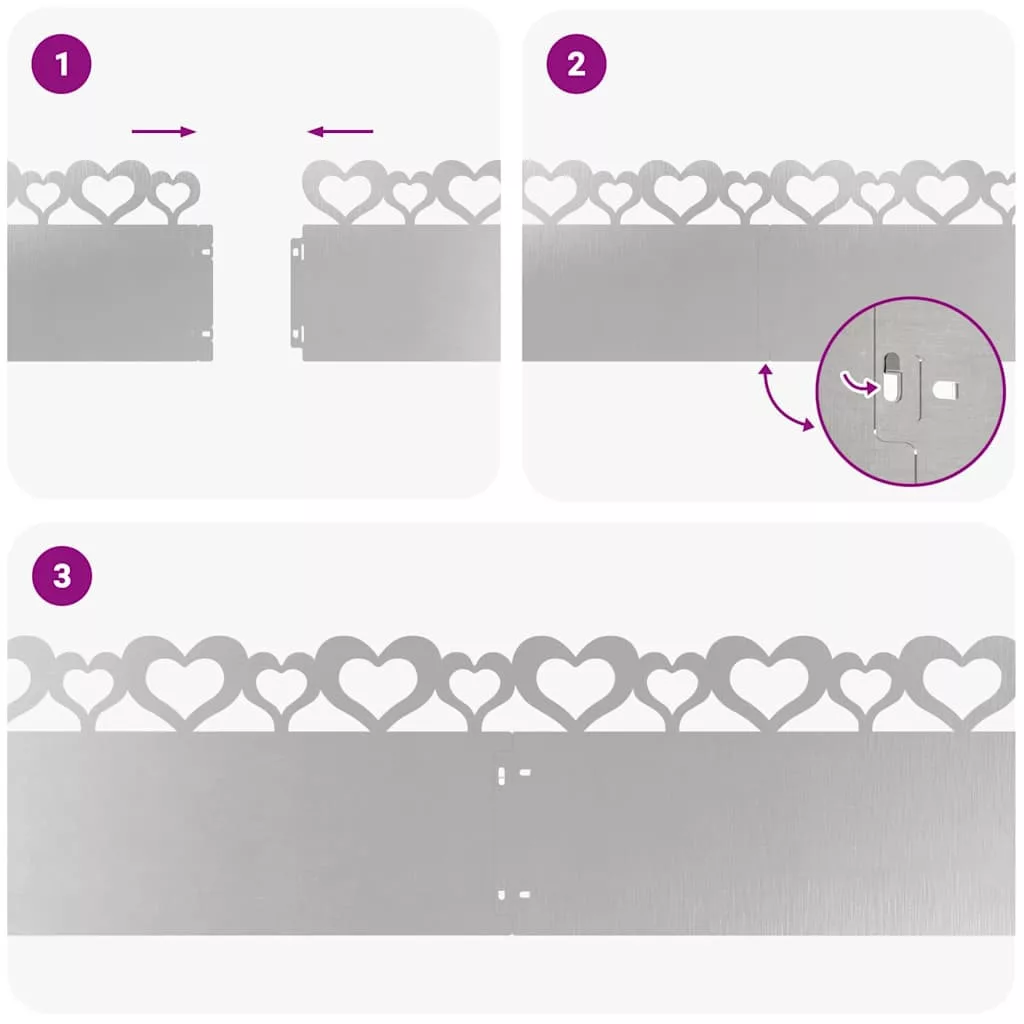 1

2

3