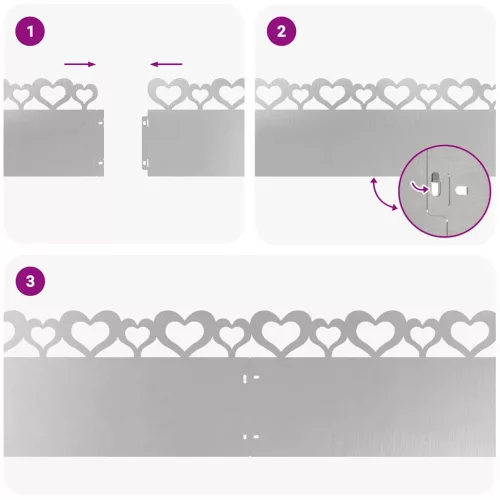 1

2

3