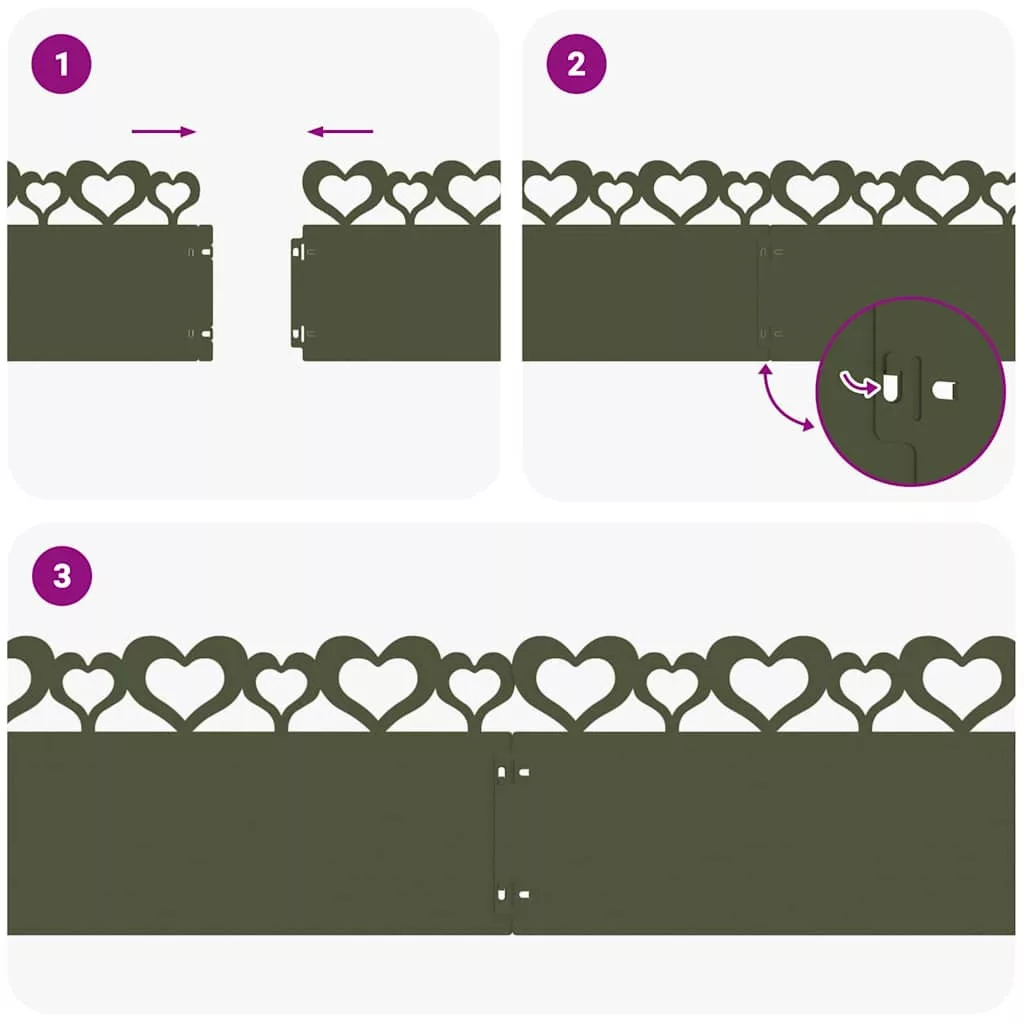 1

2

3