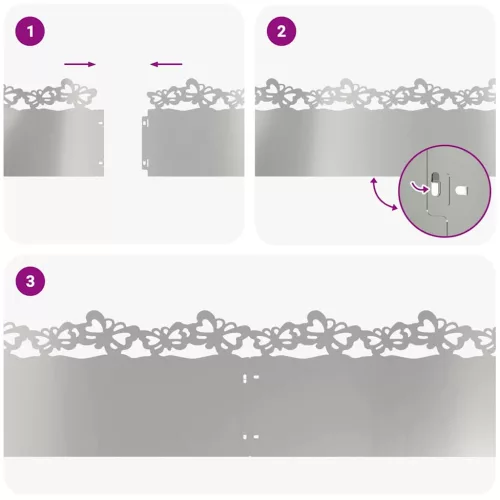 1

2

3