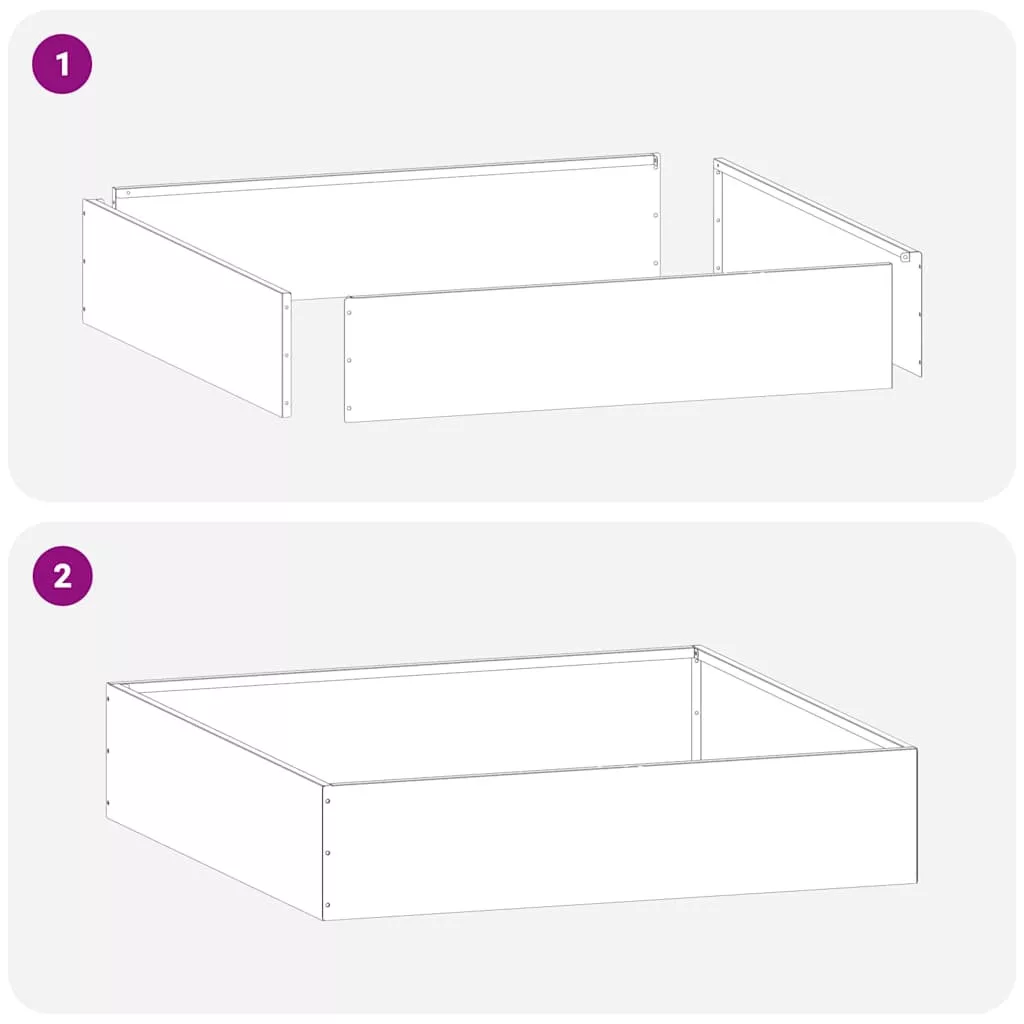 1

2