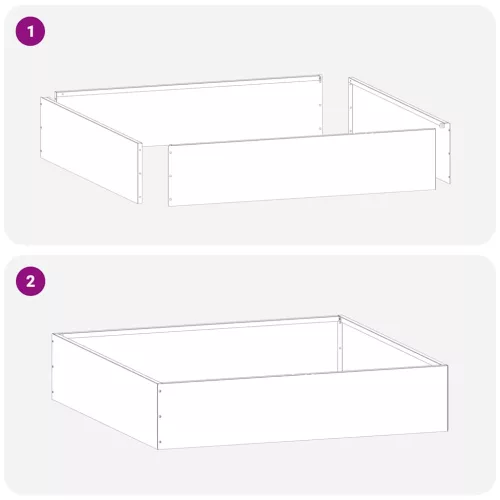 1

2