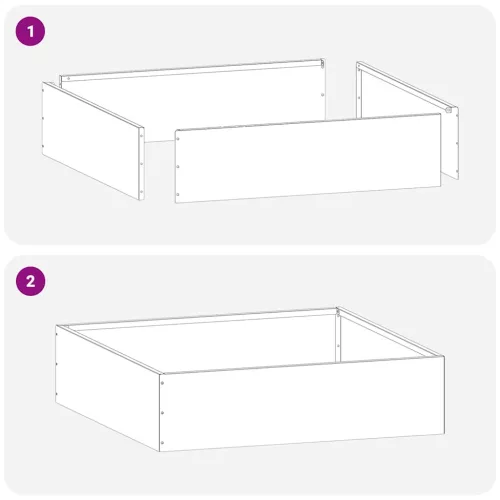 1

2