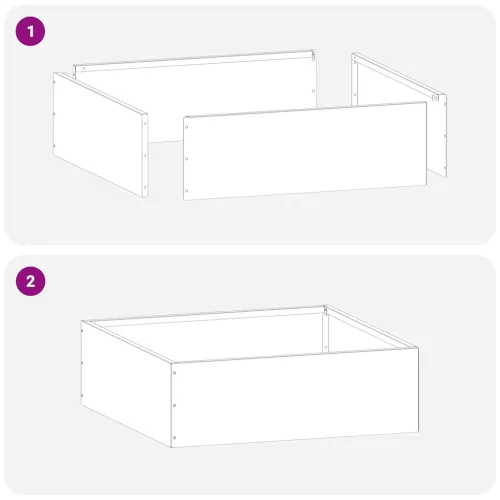 1

2