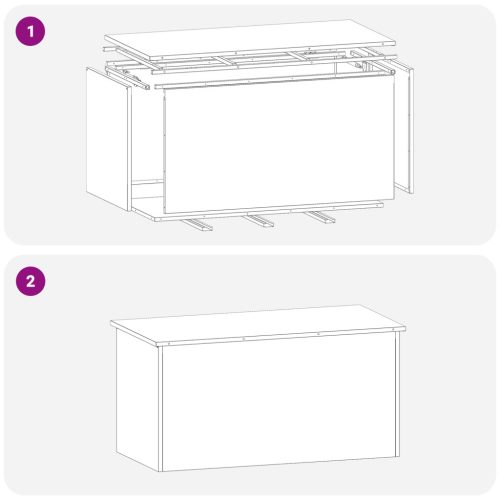 1

2