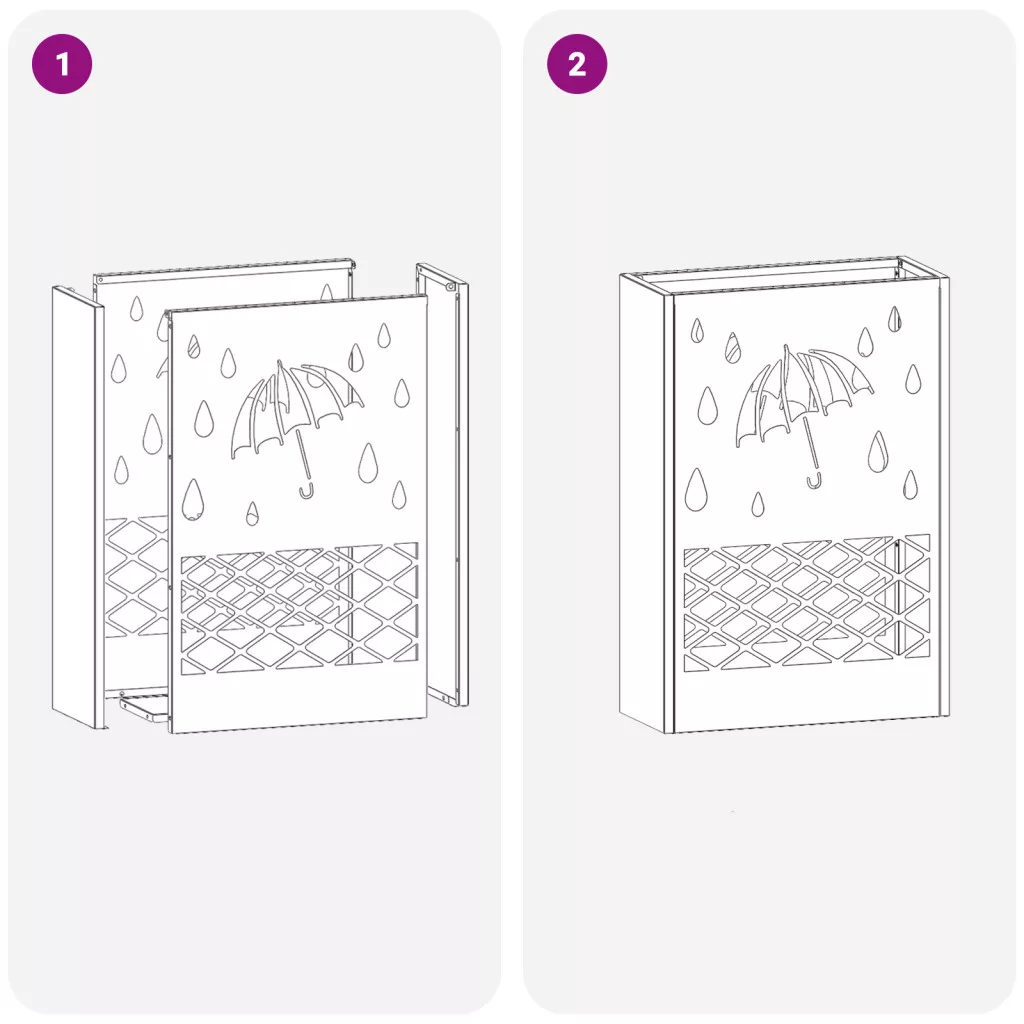 1

2