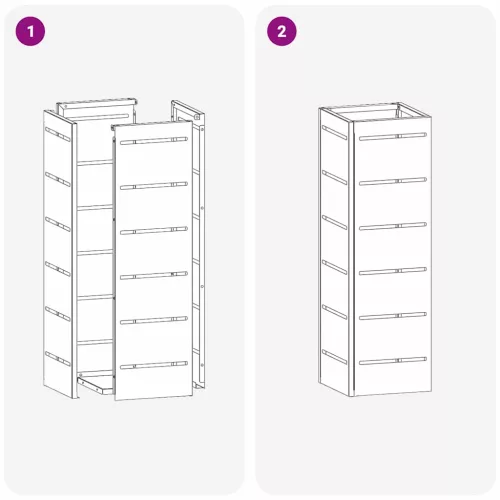 1

2