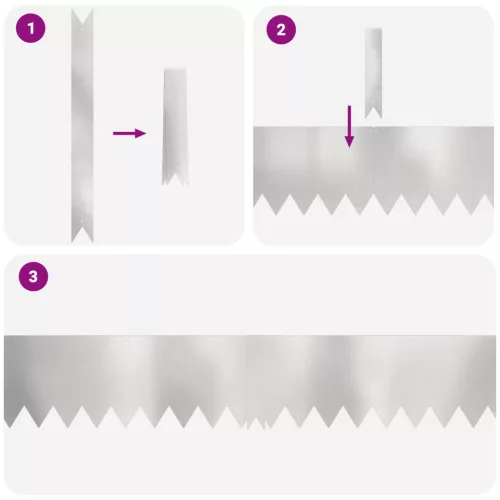 1

2

3