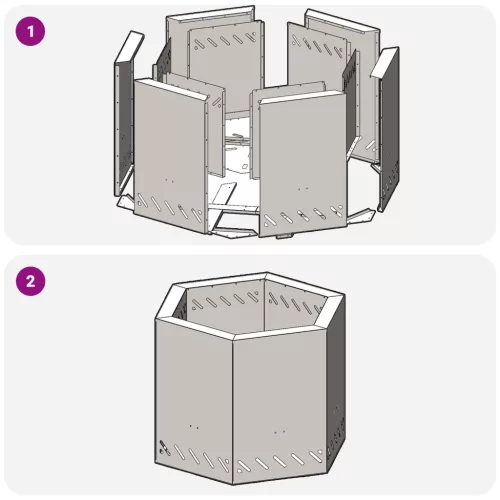 1

2