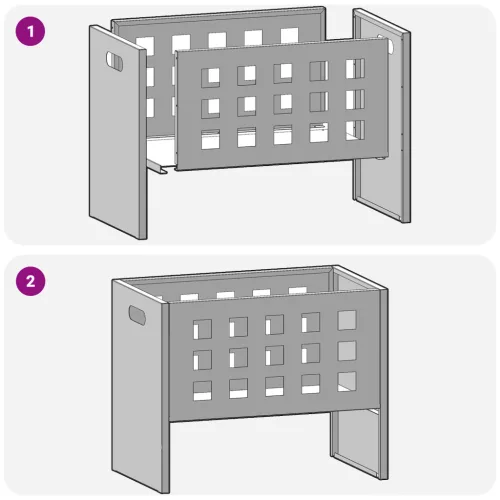 1

2