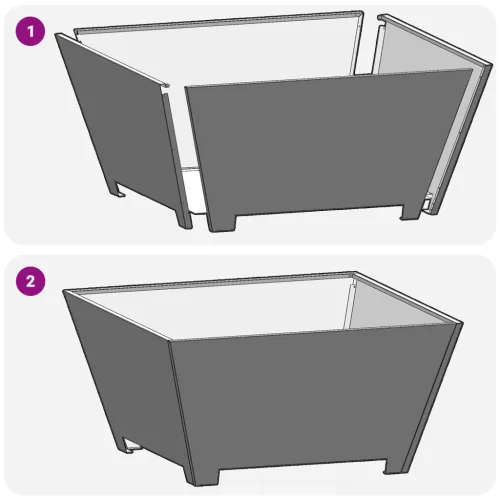 1

2