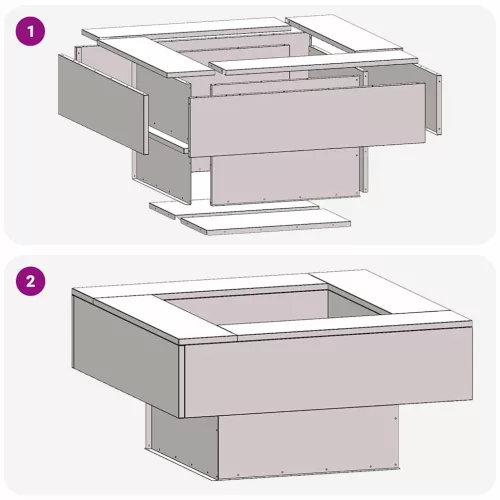 1

2