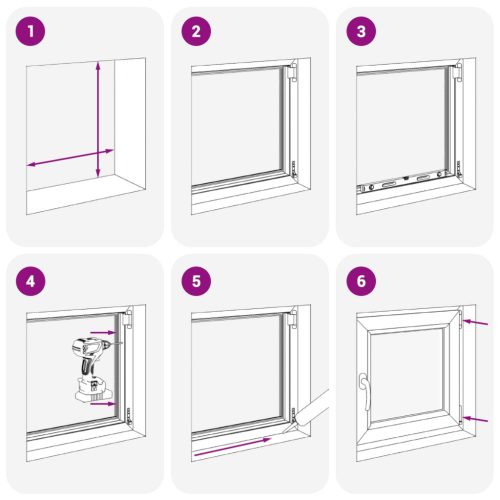 1

2

3

4

5

6