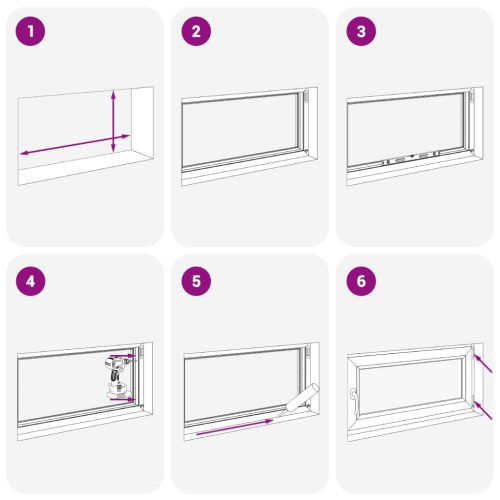 1

2

3

4

5

6