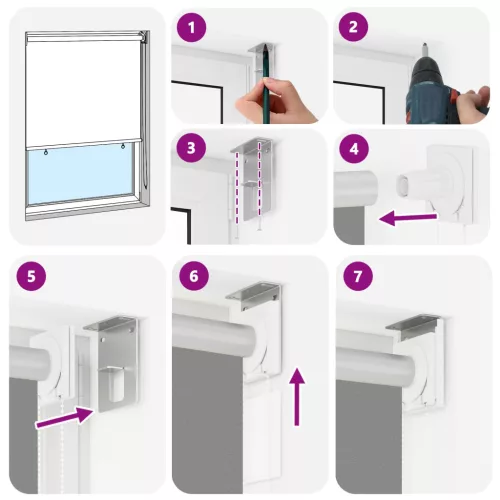 1
2
3
4
5
6
7