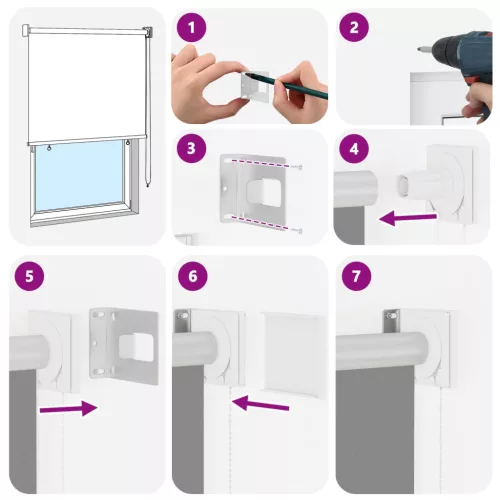 1

2

3

4

5

6

7