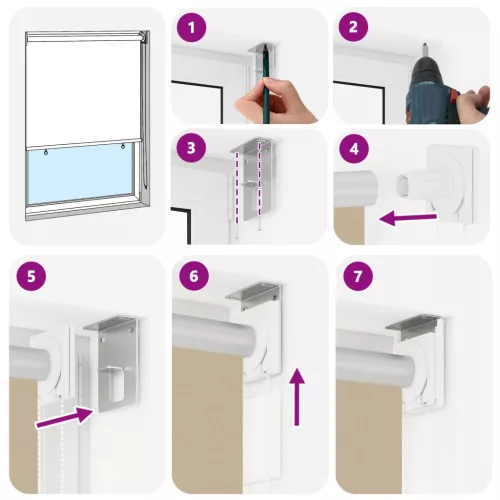 1

2

3

4

5

6

7