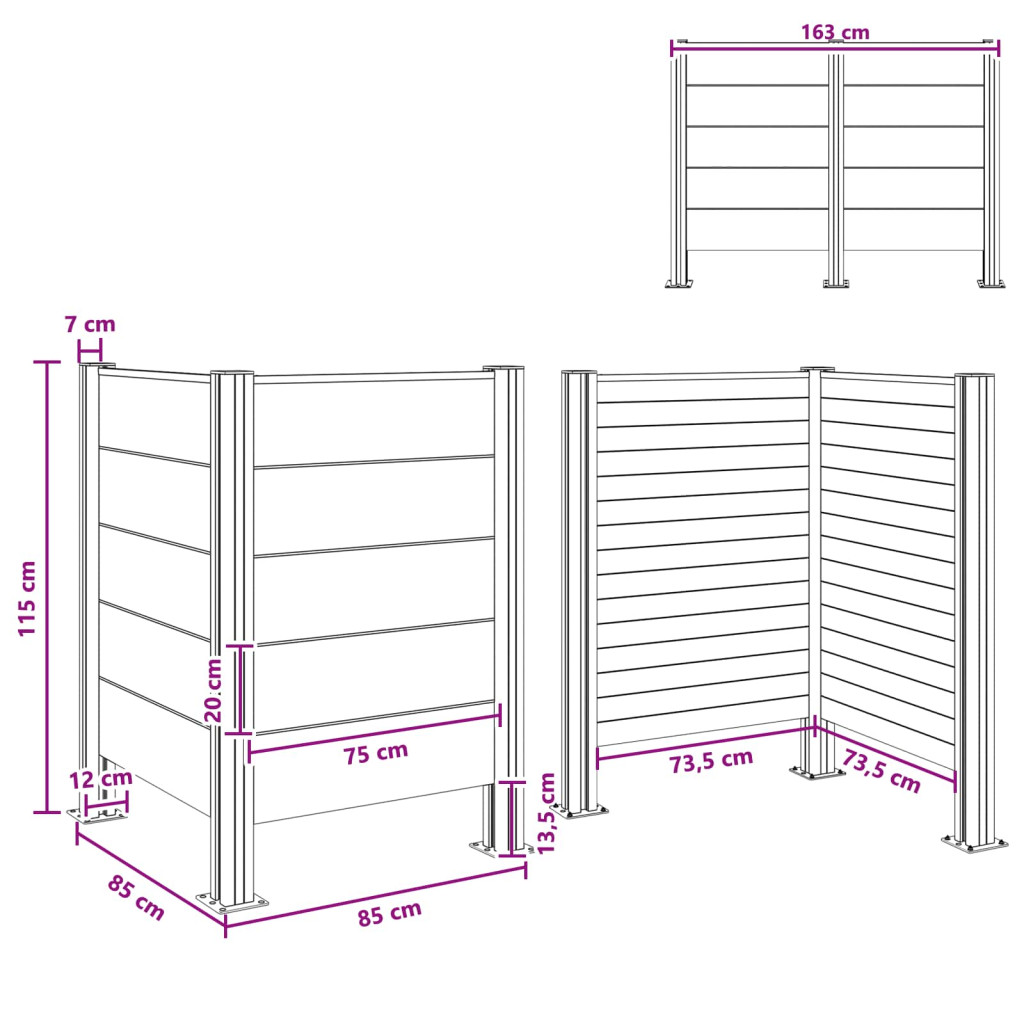 163 cm

7 cm

115 cm

20 cm

75 cm

12 cm

13,5 cm

85 cm

85 cm

73,5 cm

73,5 cm