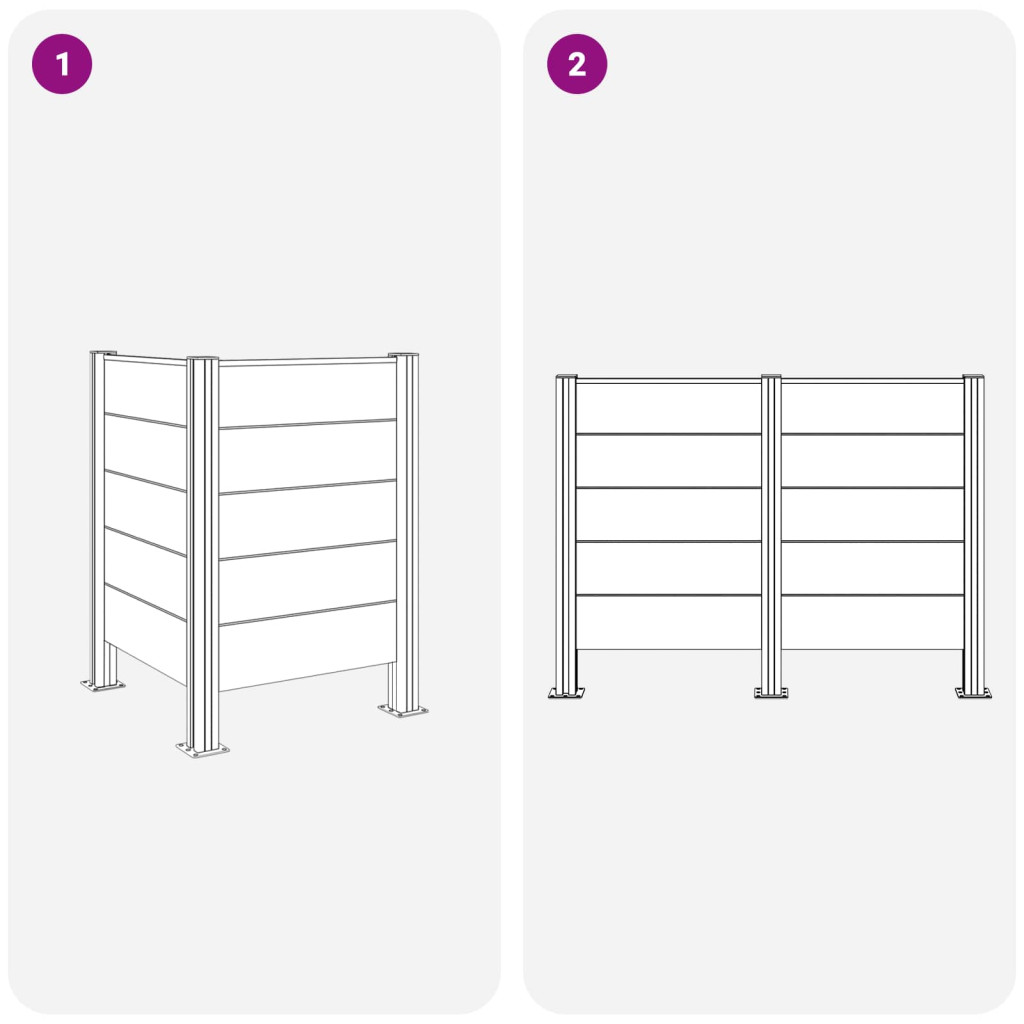 1

2