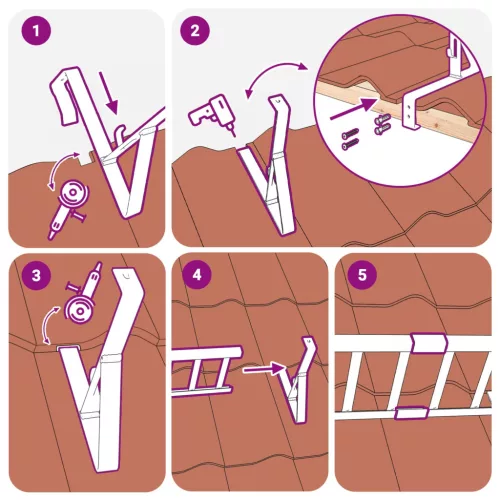 1

2

3

4

5