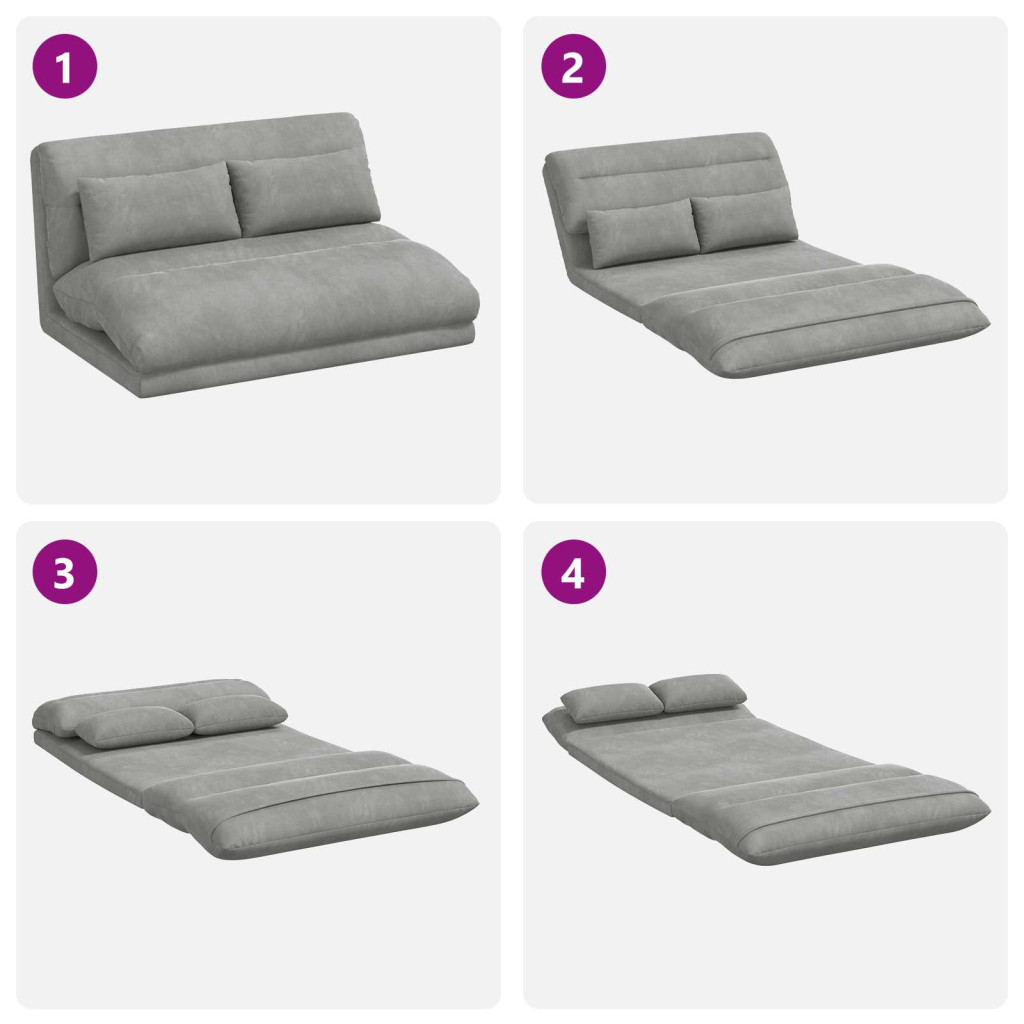 1

2

3

4