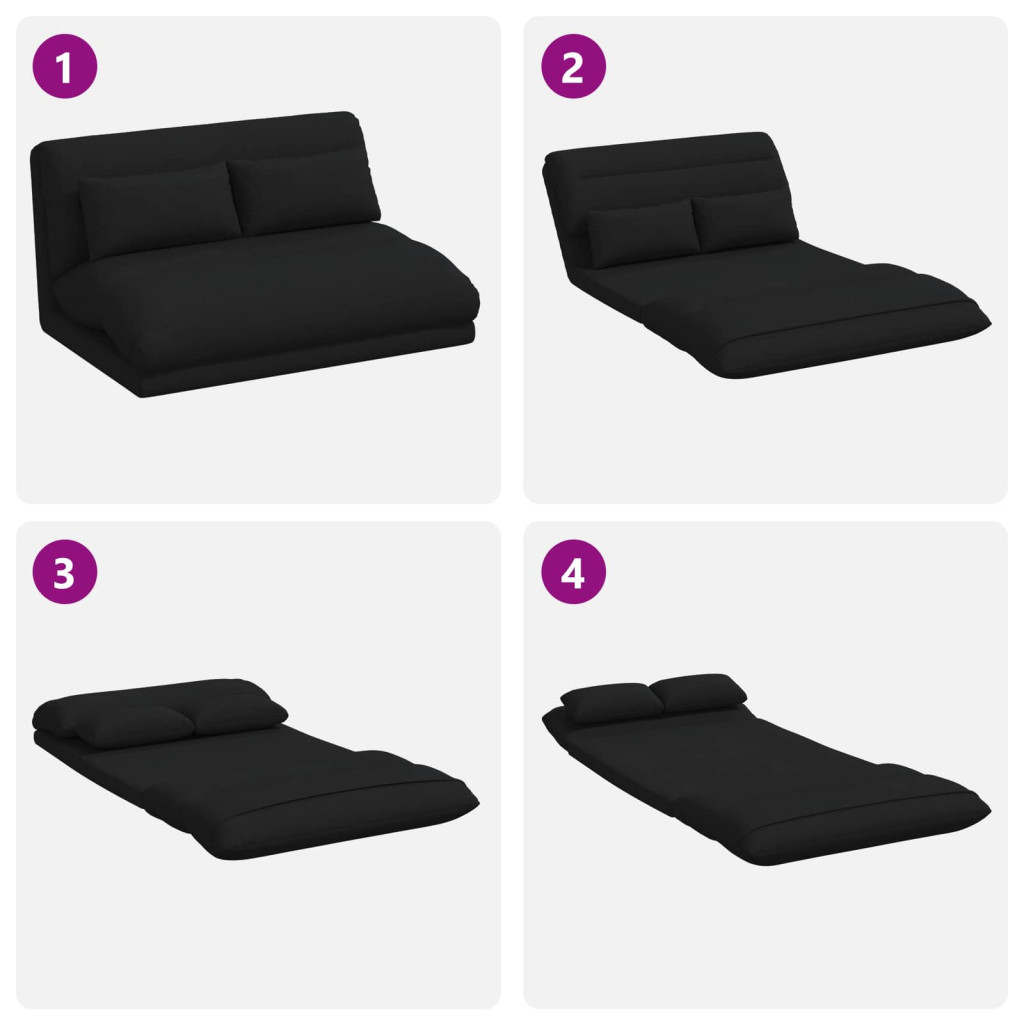 1

2

3

4