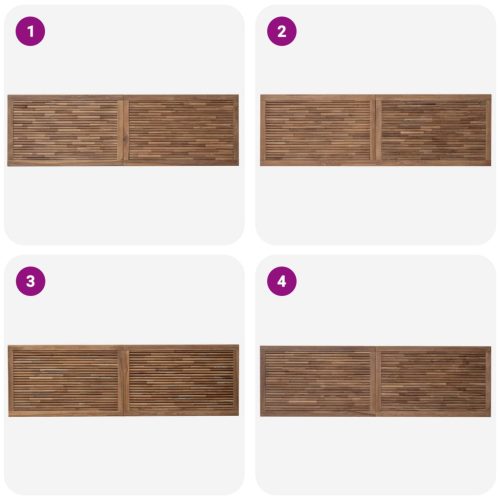 1

2

3

4