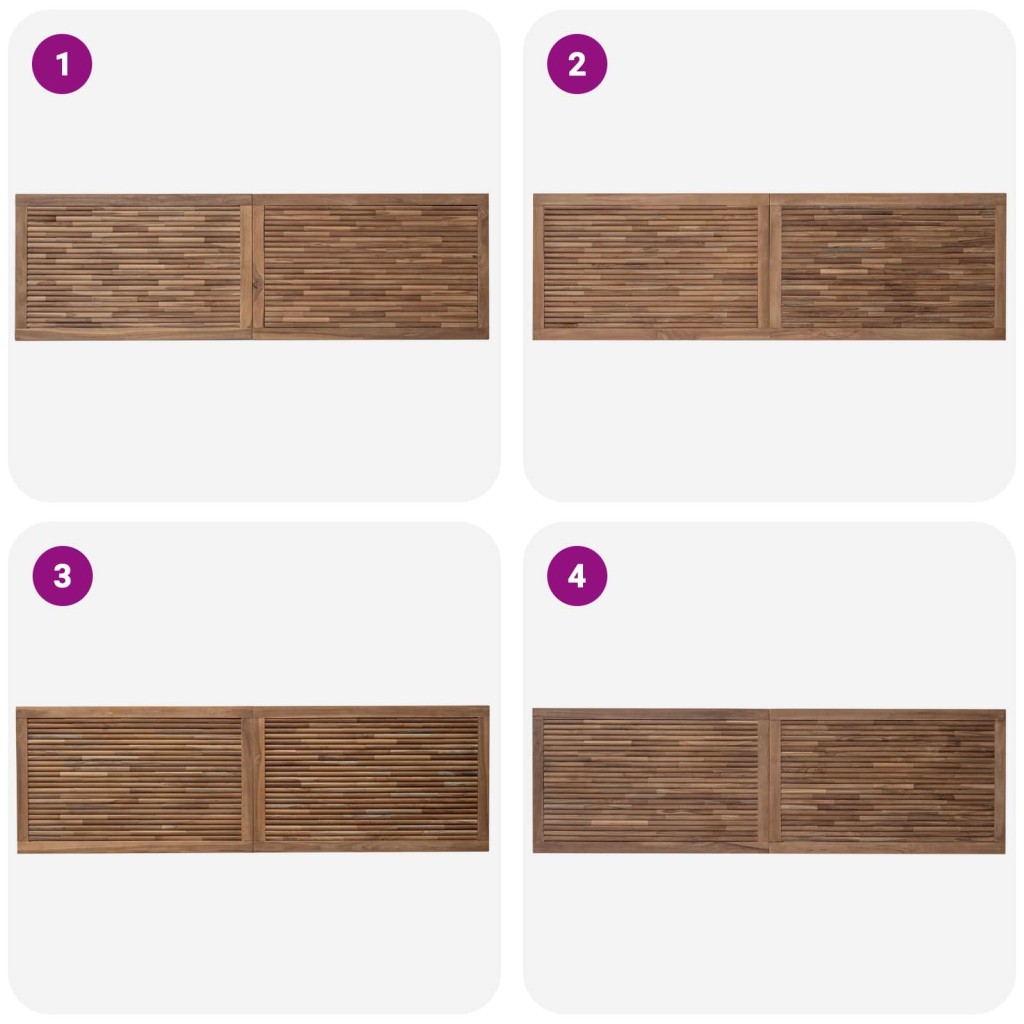 1

2

3

4