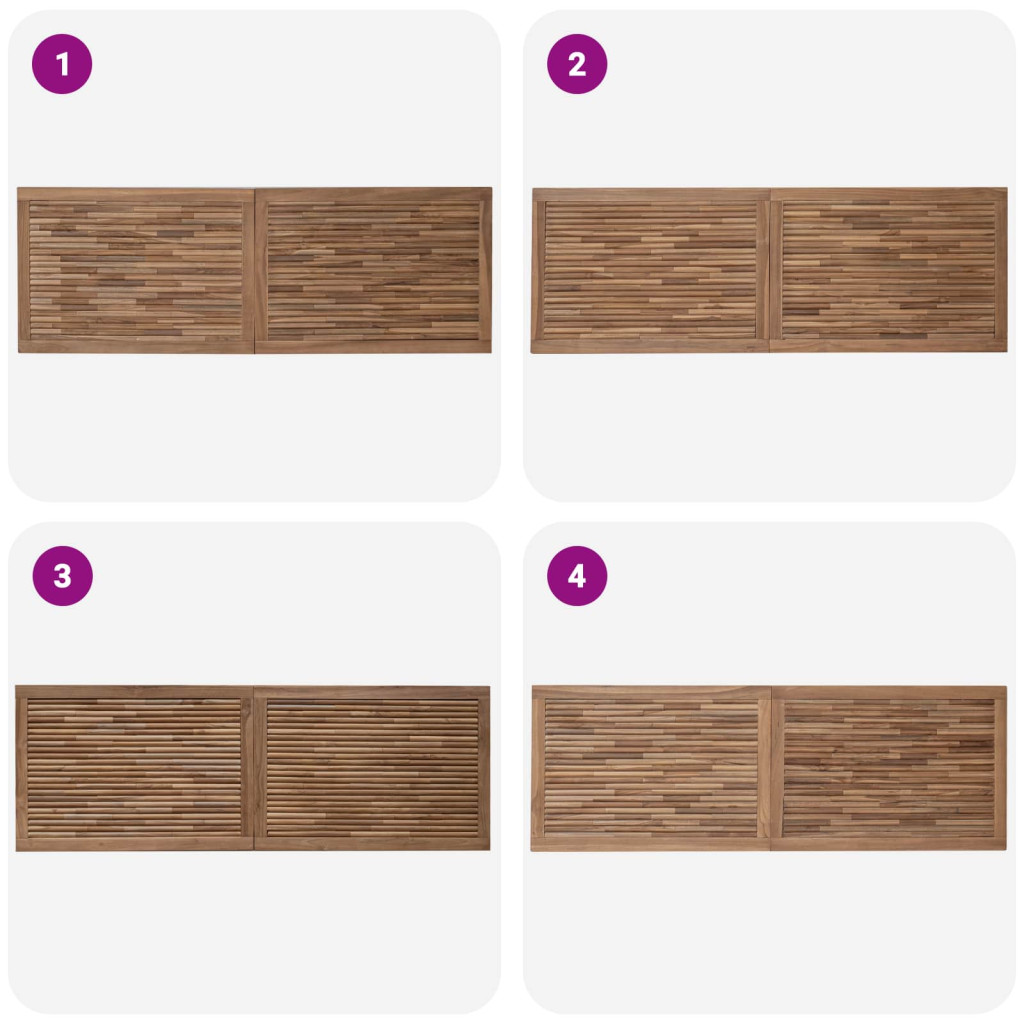 1

2

3

4