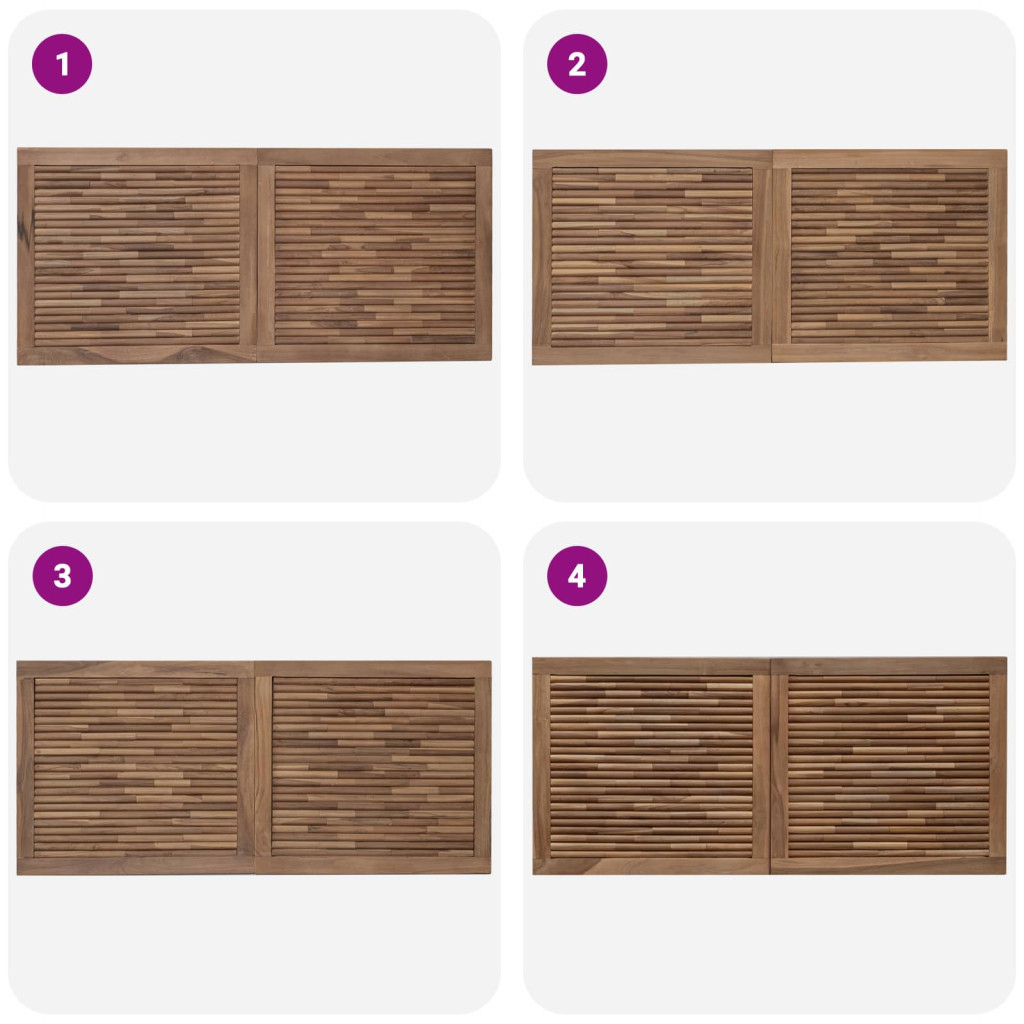 1

2

3

4