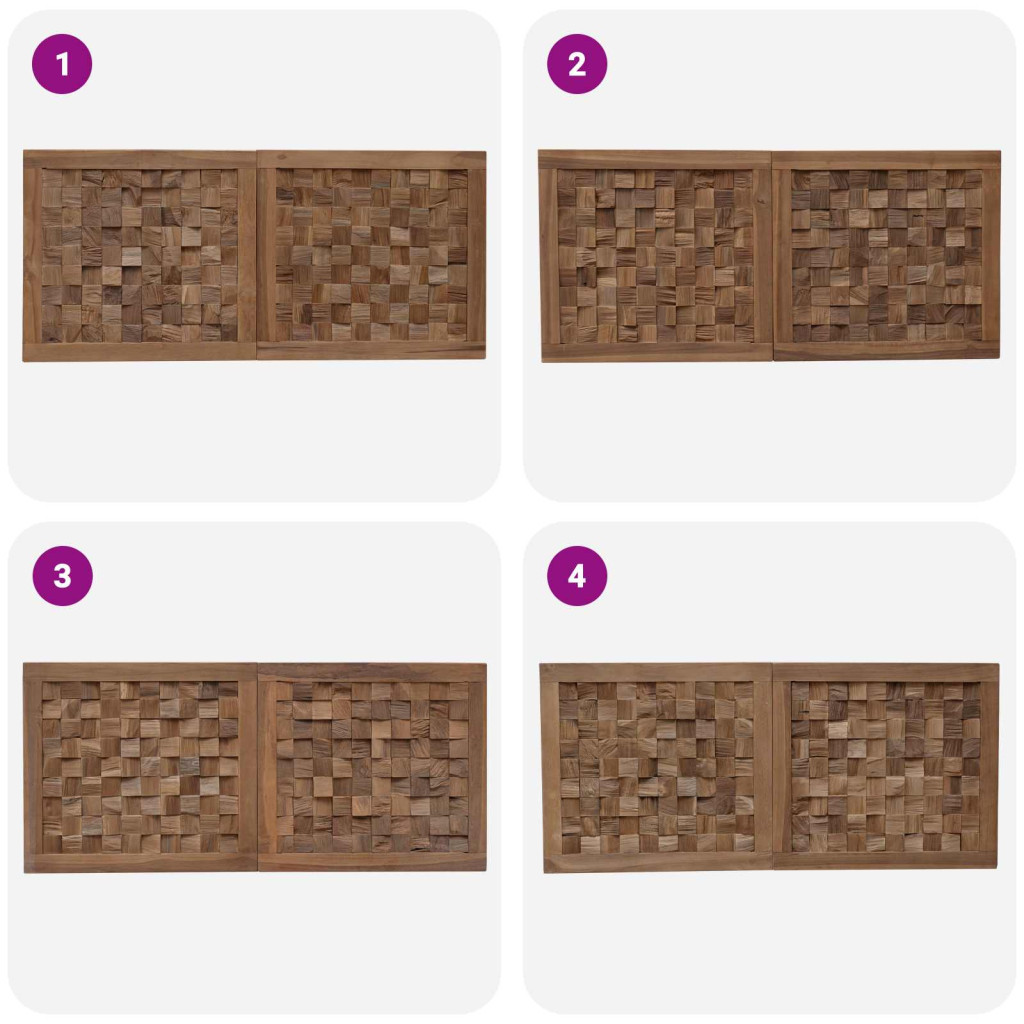 1

2

3

4