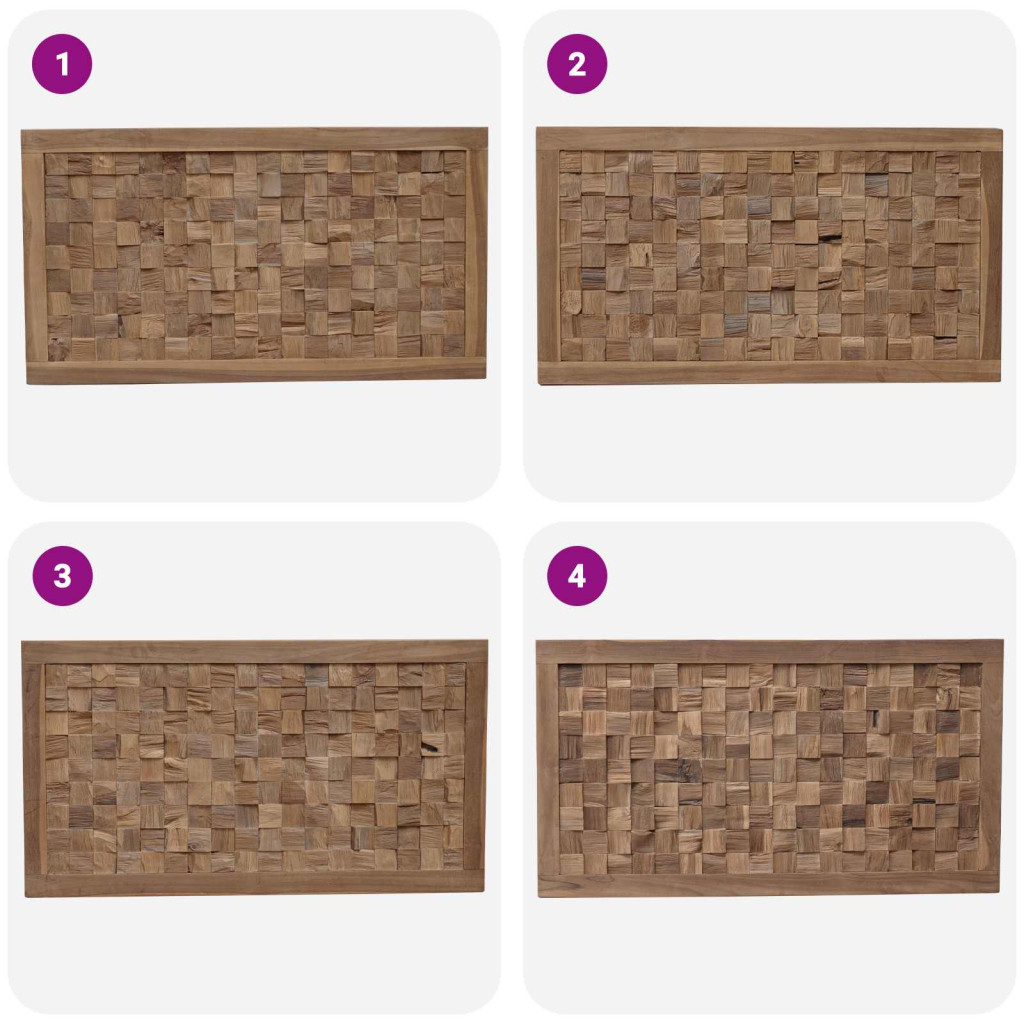 1

2

3

4