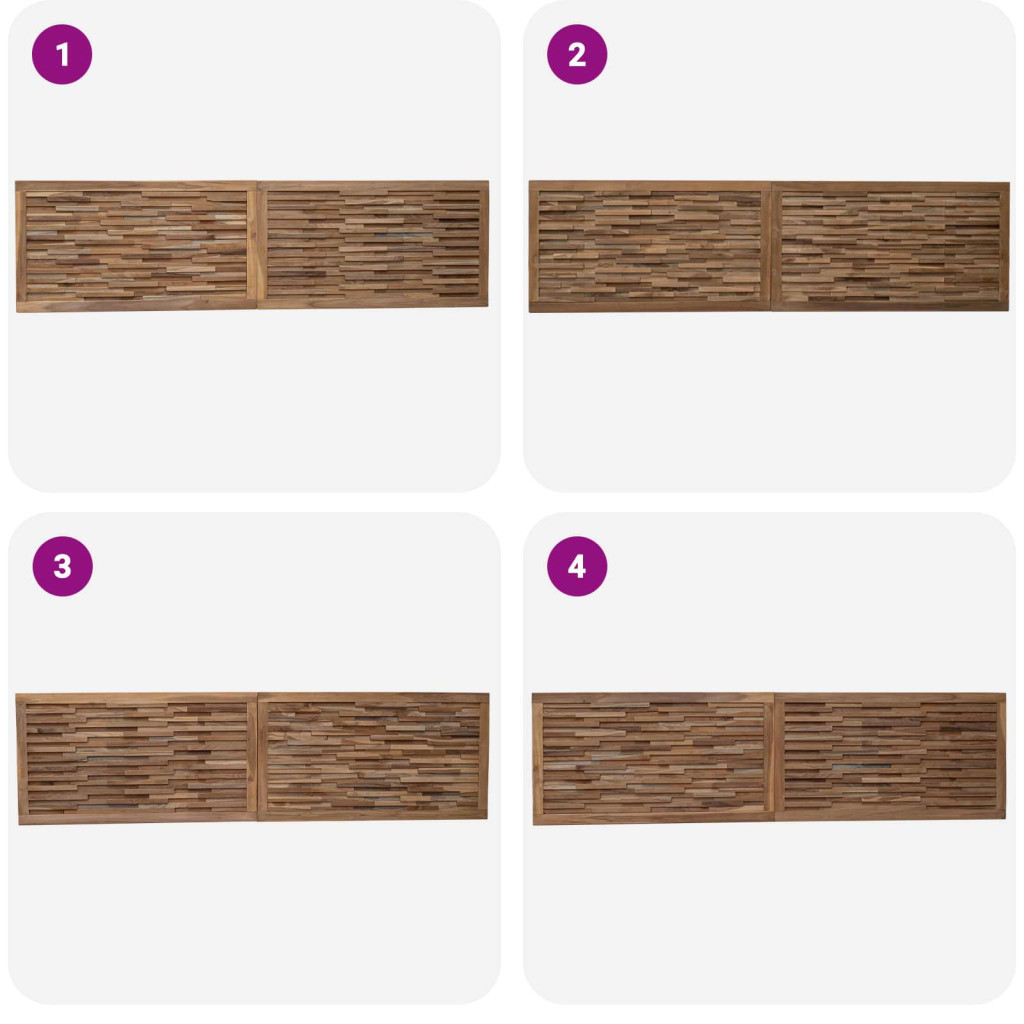 1

2

3

4