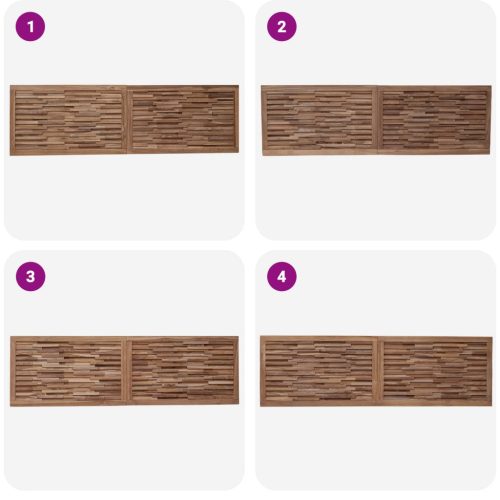 1

2

3

4