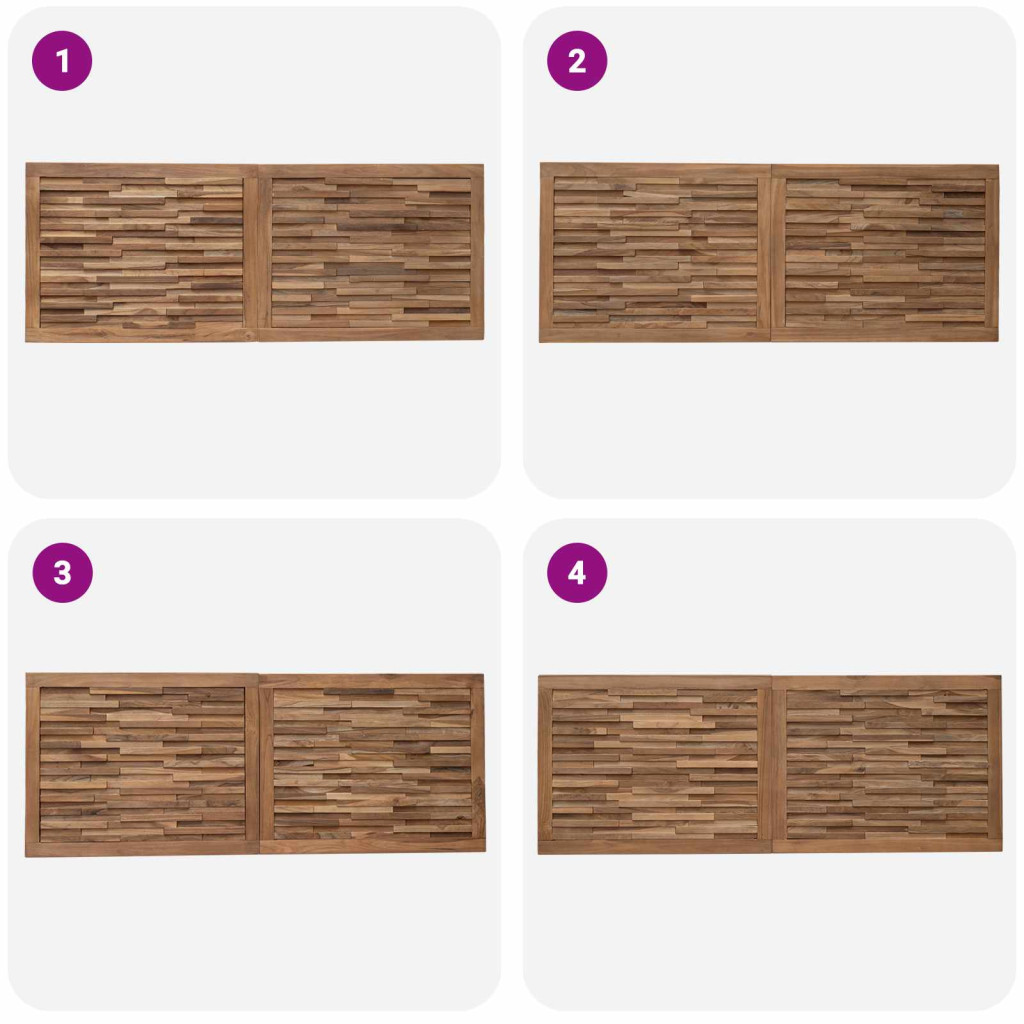 1

2

3

4