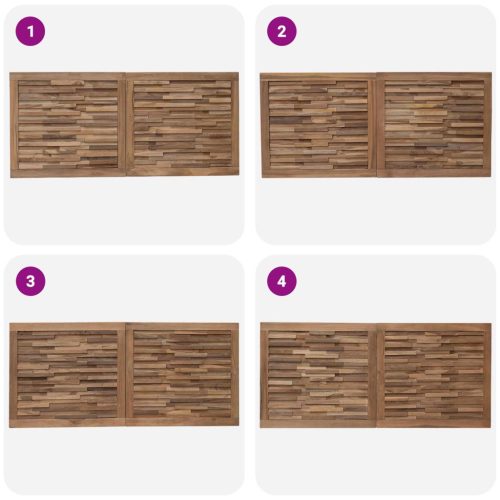 1

2

3

4