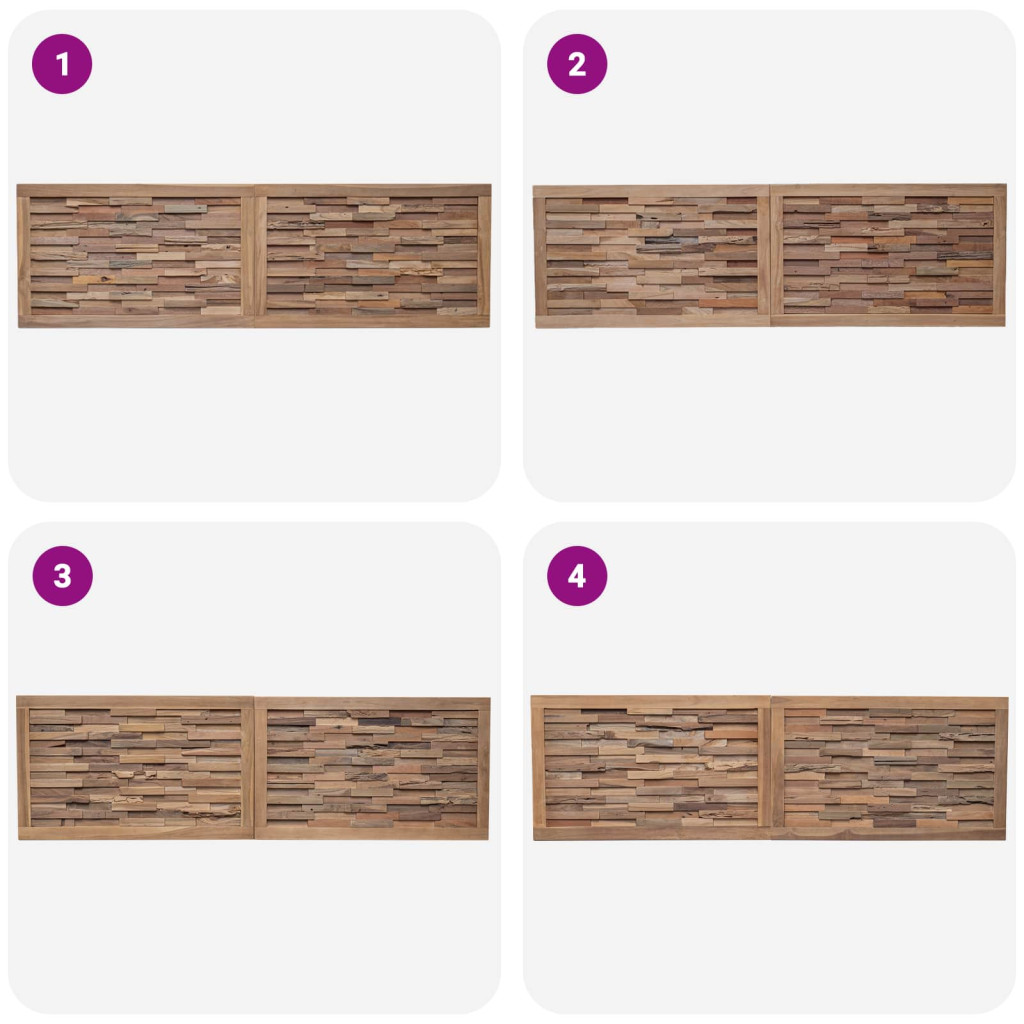 1

2

3

4