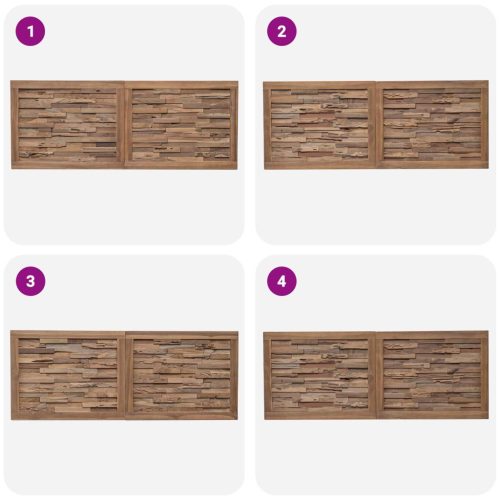 1

2

3

4