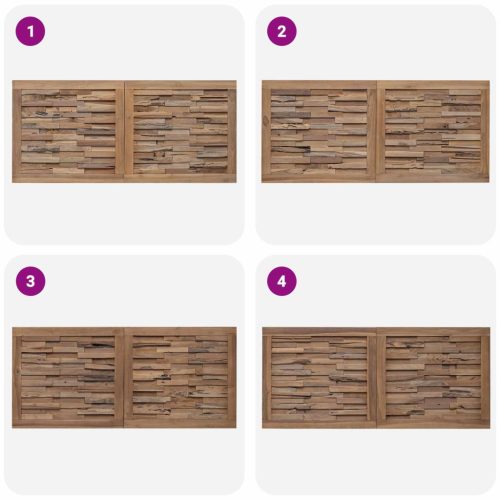 1

2

3

4