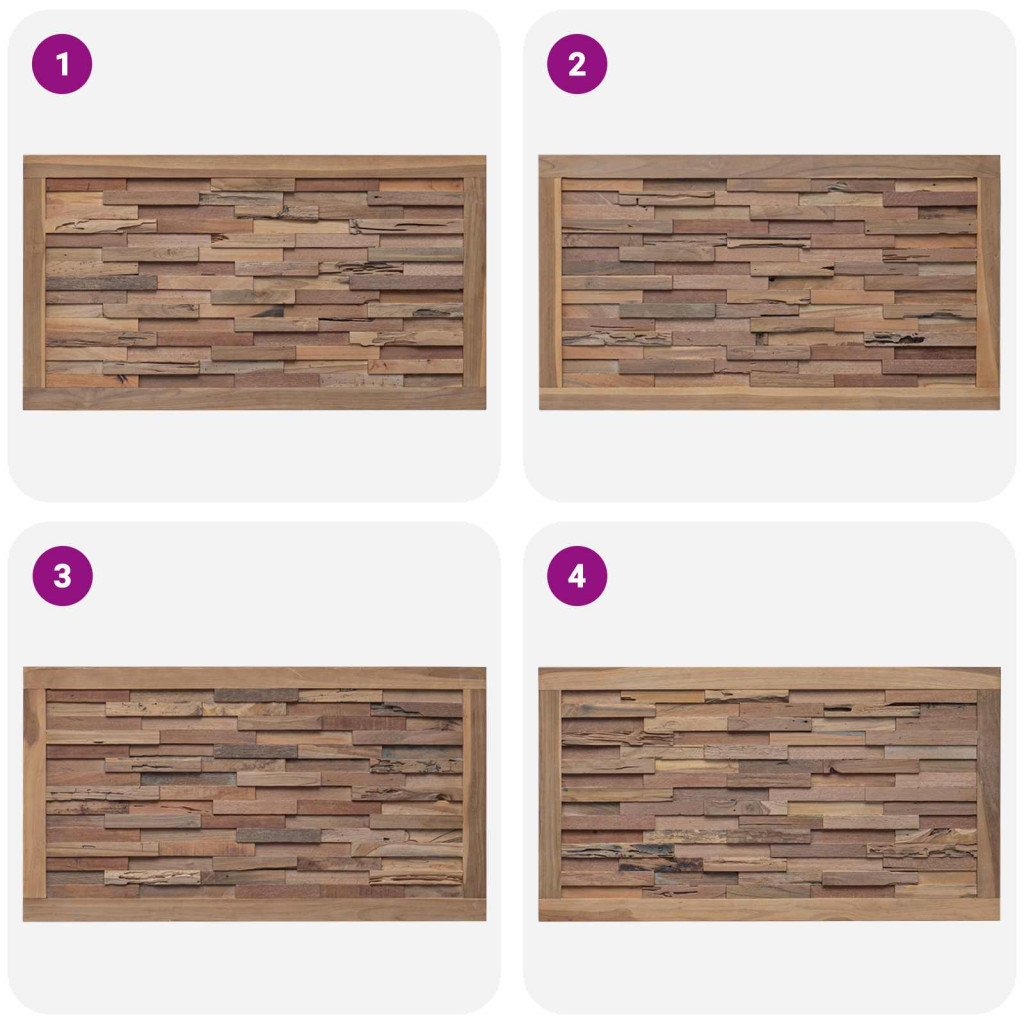 1

2

3

4