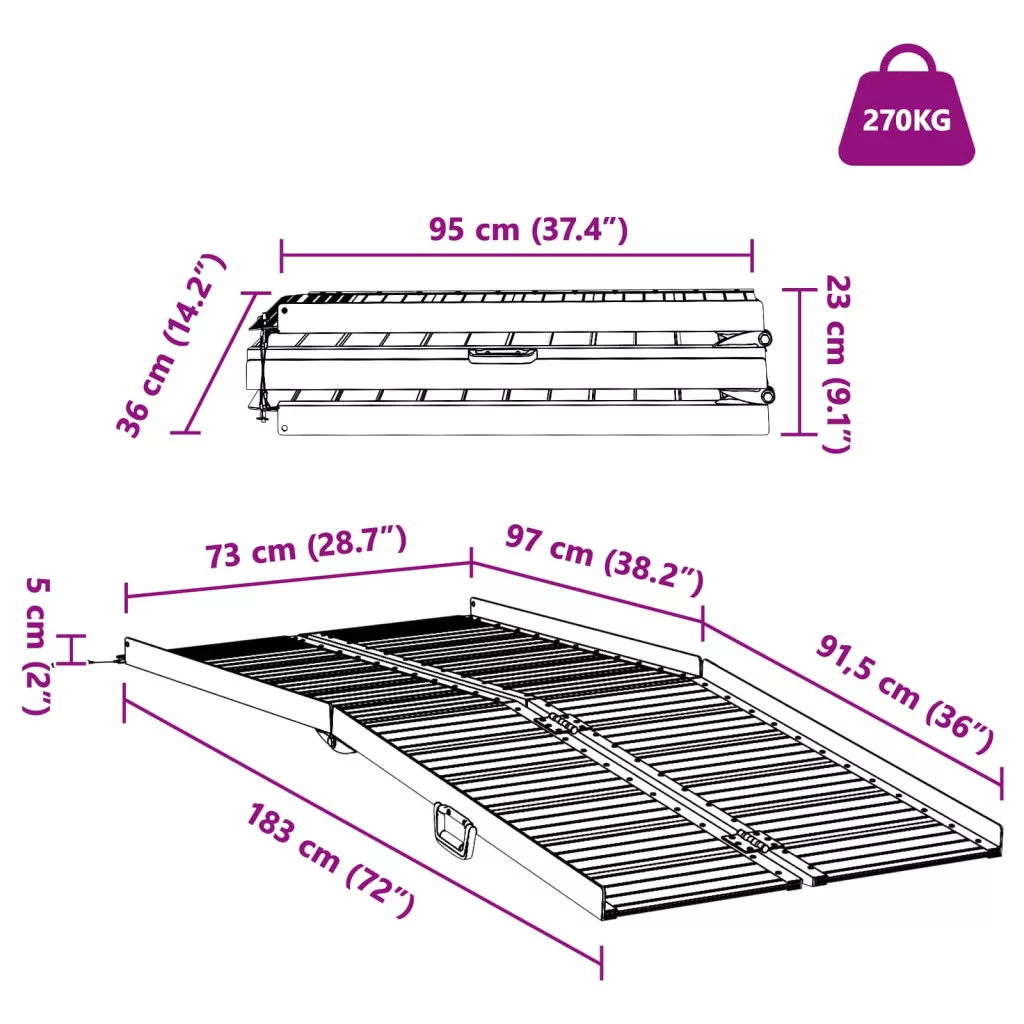 270KG

95 cm (37.4″)

36 cm (14.2″)

23 cm (9.1″)

73 cm (28.7″)

97 cm (38.2″)

5 cm (2″)

91,5 cm (36″)

183 cm (72″)