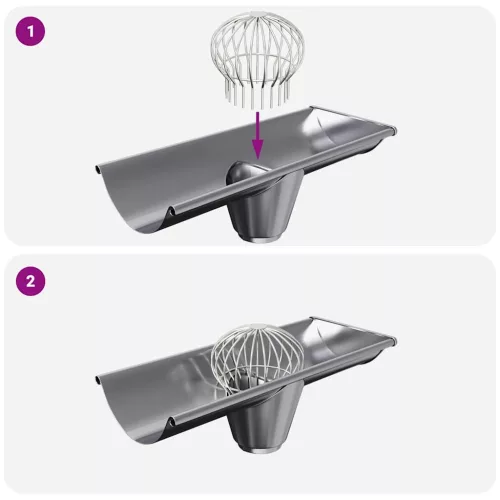 1

2