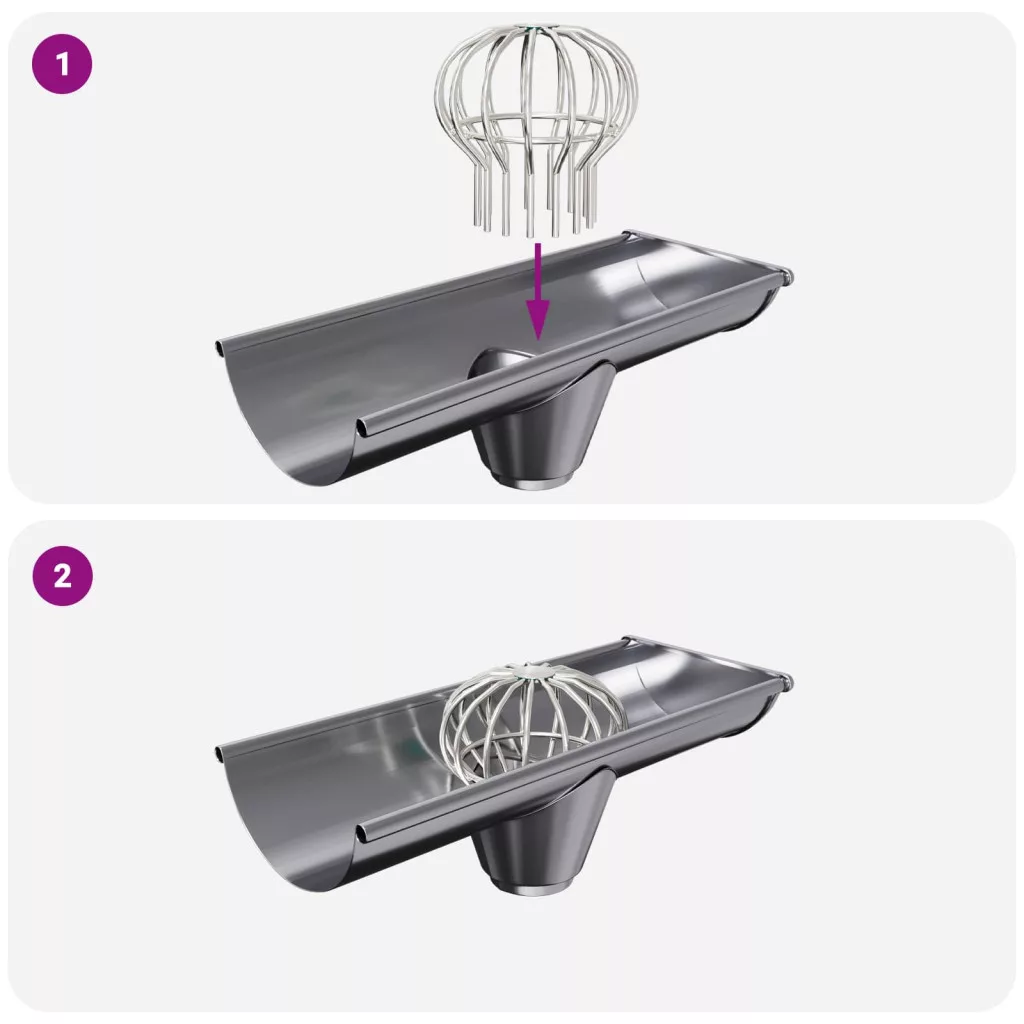 1

2