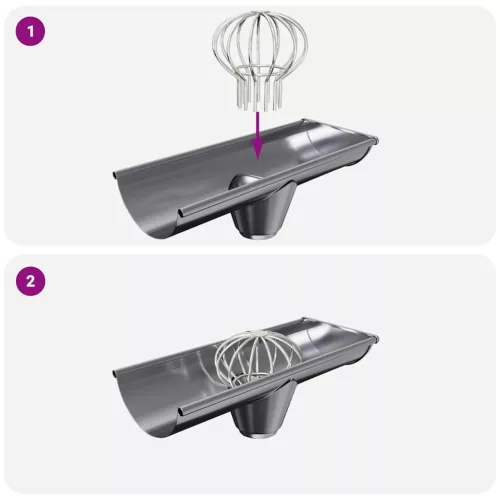 1

2